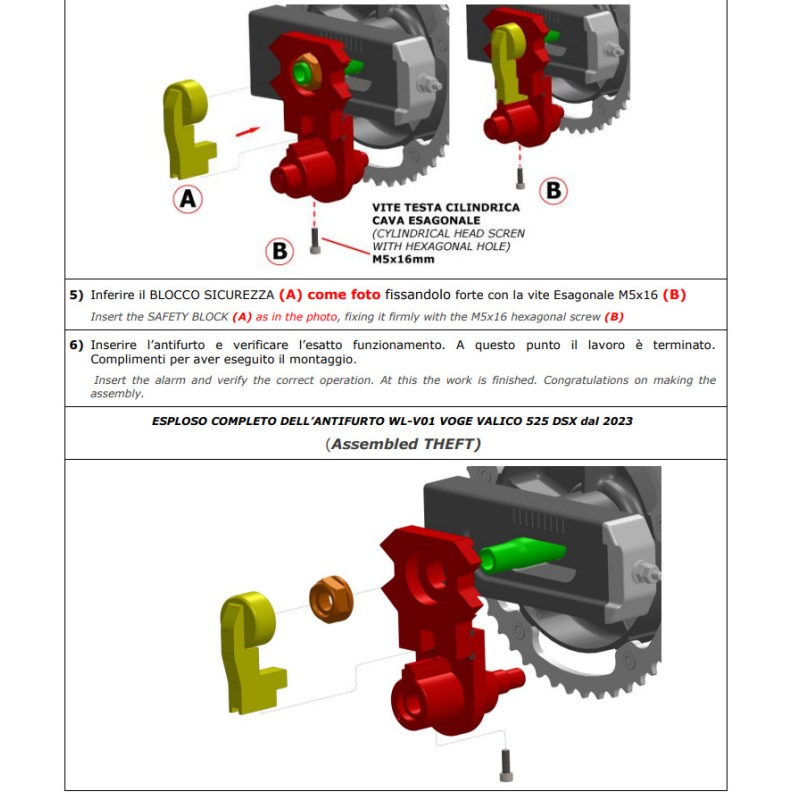 A

B

B

VITE TESTA CILINDRICA CAVA ESAGONALE
(CYLINDRICAL HEAD SCREN WITH HEXAGONAL HOLE)
M5x16mm

5) Inferire il BLOCCO SICUREZZA (A) come foto fissandolo forte con la vite Esagonale M5x16 (B)
Insert the SAFETY BLOCK (A) as in the photo, fixing it firmly with the M5x16 hexagonal screw (B)

6) Inserire l'antifurto e verificare l'esatto funzionamento. A questo punto il lavoro è terminato. Complimenti per aver eseguito il montaggio.
Insert the alarm and verify the correct operation. At this the work is finished. Congratulations on making the assembly.

ESPLOSO COMPLETO DELL'ANTIFURTO WL-V01 VOGE VALICO 525 DSX dal 2023
(Assembled THEFT)