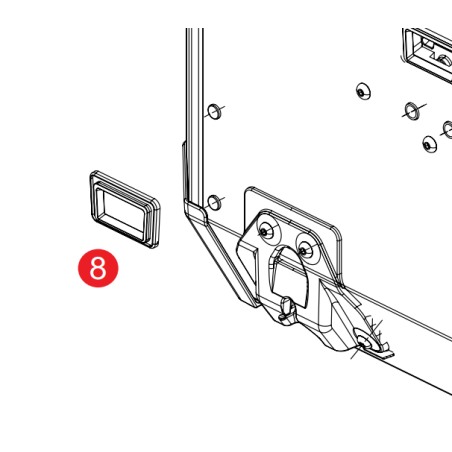 8