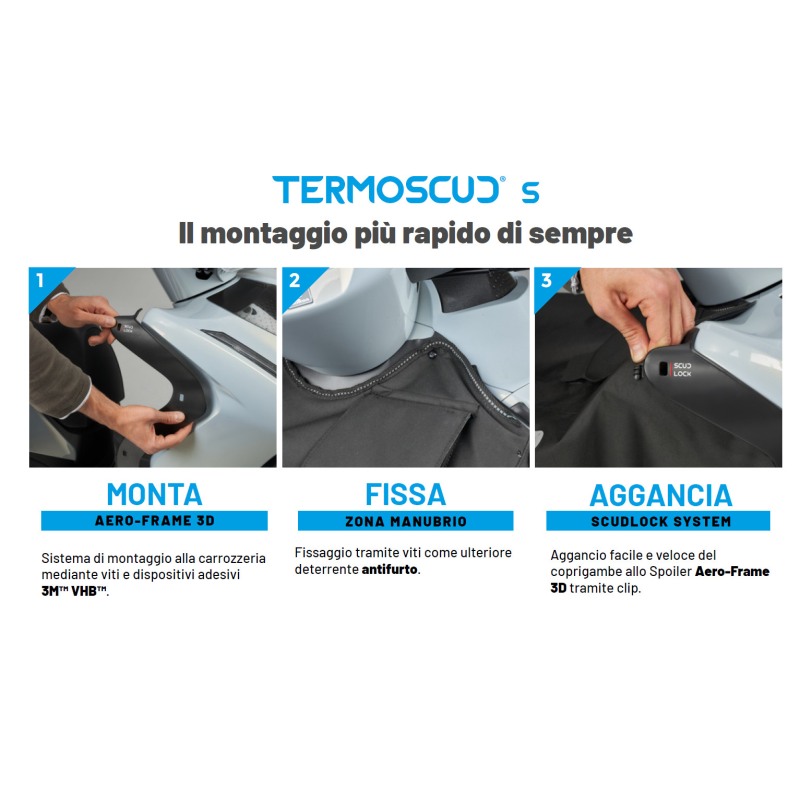 TERMOSCUD® S

Il montaggio più rapido di sempre

1

MONTA

AERO-FRAME 3D

Sistema di montaggio alla carrozzeria mediante viti e dispositivi adesivi 3M™ VHB™.

2

FISSA

ZONA MANUBRIO

Fissaggio tramite viti come ulteriore deterrente antifurto.

3

SCUD LOCK

AGGANCIA

SCUDLOCK SYSTEM

Aggancio facile e veloce del coprigambe allo Spoiler Aero-Frame 3D tramite clip.